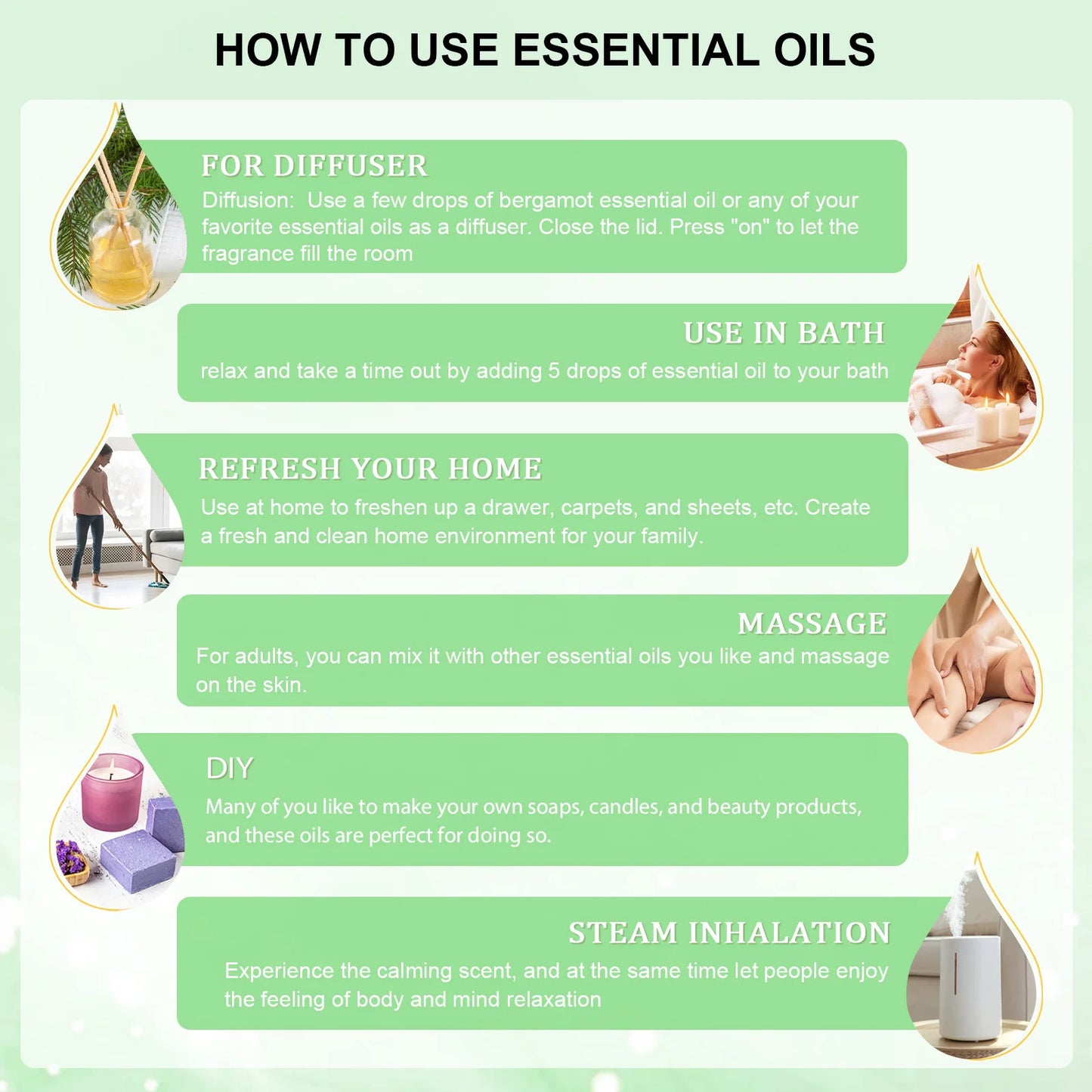 HOW TO USE ESSENTIAL OILS

FOR DIFFUSER

Diffusion: Use a few drops of bergamot essential oil or any of your favorite essential oils as a diffuser. Close the lid. Press "on" to let the fragrance fill the room

USE IN BATH

relax and take a time out by adding 5 drops of essential oil to your bath

REFRESH YOUR HOME

Use at home to freshen up a drawer, carpets, and sheets, etc. Create a fresh and clean home environment for your family.

MASSAGE

For adults, you can mix it with other essential oils you like and massage on the skin.

DIY

Many of you like to make your own soaps, candles, and beauty products, and these oils are perfect for doing so.

STEAM INHALATION

Experience the calming scent, and at the same time let people enjoy the feeling of body and mind relaxation