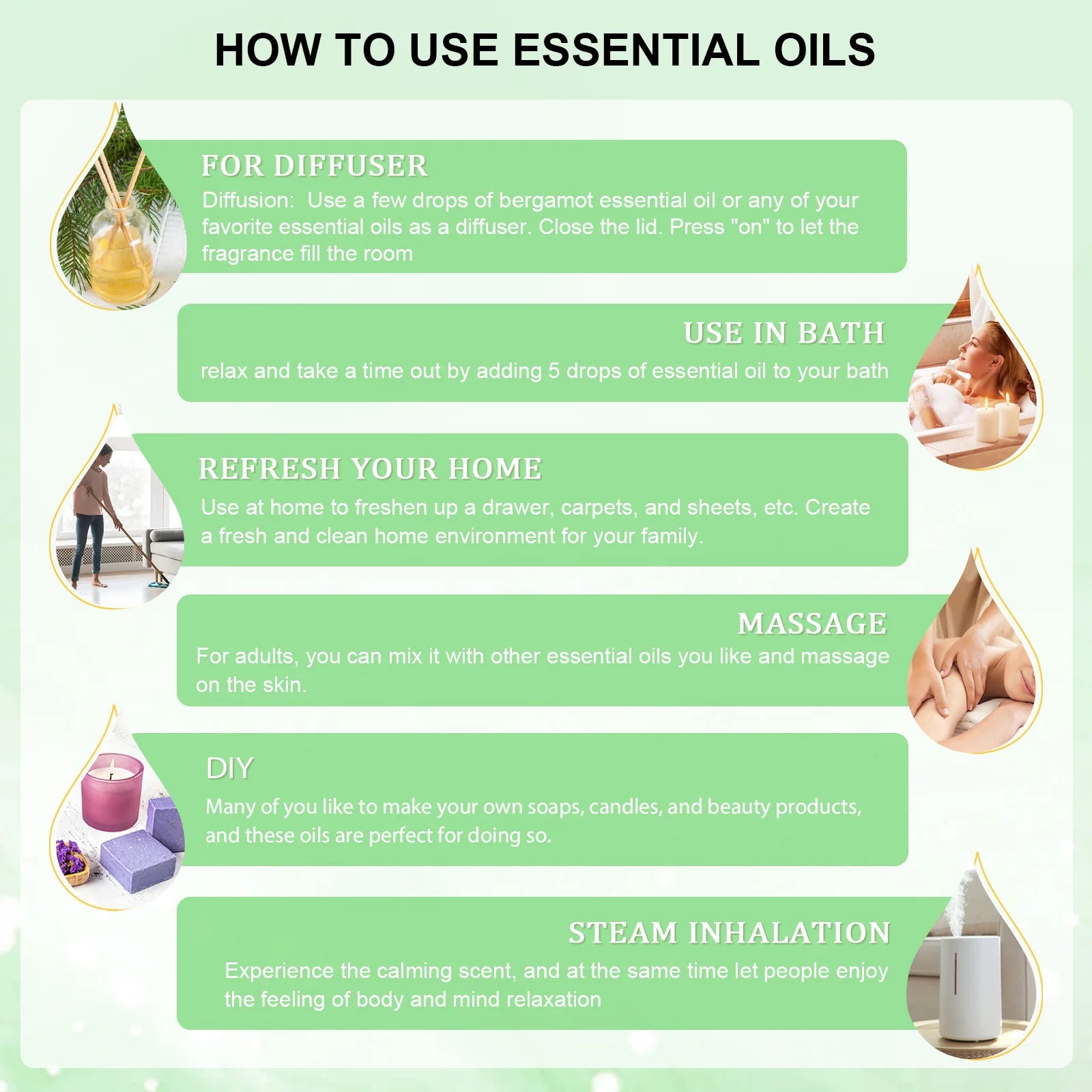 HOW TO USE ESSENTIAL OILS

FOR DIFFUSER
Diffusion: Use a few drops of bergamot essential oil or any of your favorite essential oils as a diffuser. Close the lid. Press "on" to let the fragrance fill the room

USE IN BATH
relax and take a time out by adding 5 drops of essential oil to your bath

REFRESH YOUR HOME
Use at home to freshen up a drawer, carpets, and sheets, etc. Create a fresh and clean home environment for your family.

MASSAGE
For adults, you can mix it with other essential oils you like and massage on the skin.

DIY
Many of you like to make your own soaps, candles, and beauty products, and these oils are perfect for doing so.

STEAM INHALATION
Experience the calming scent, and at the same time let people enjoy the feeling of body and mind relaxation